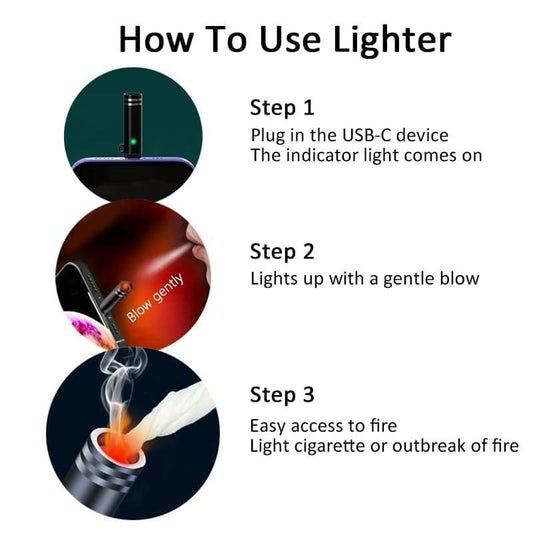 How To Use Lighter

Step 1
Plug in the USB-C device
The indicator light comes on

Blow gently

Step 2
Lights up with a gentle blow

Step 3
Easy access to fire
Light cigarette or outbreak of fire